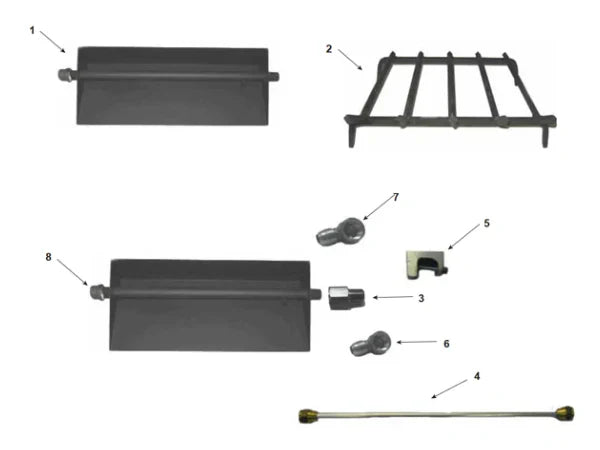 1
2
7
5
8
3
6
4