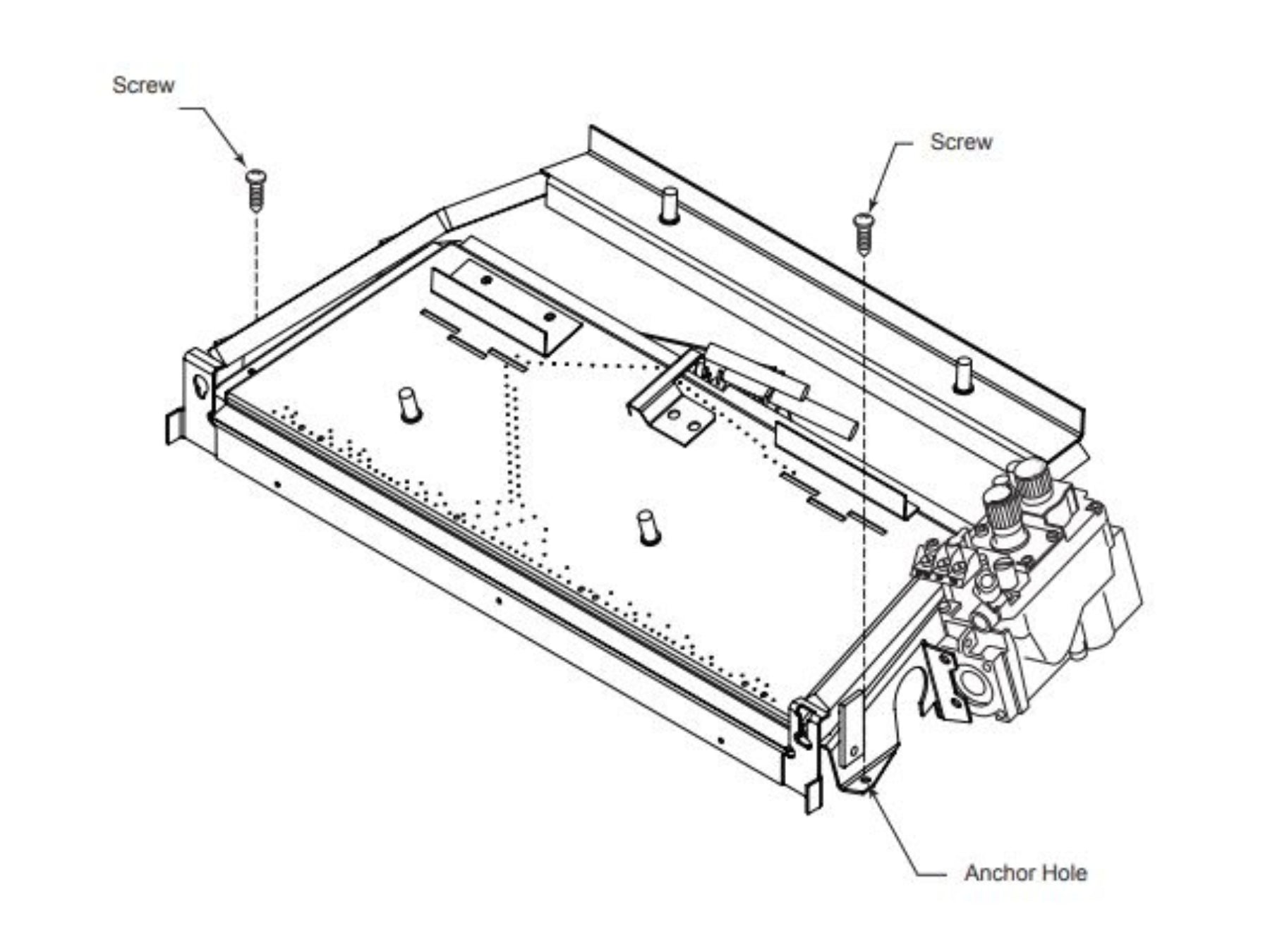 Screw

Screw

Anchor Hole