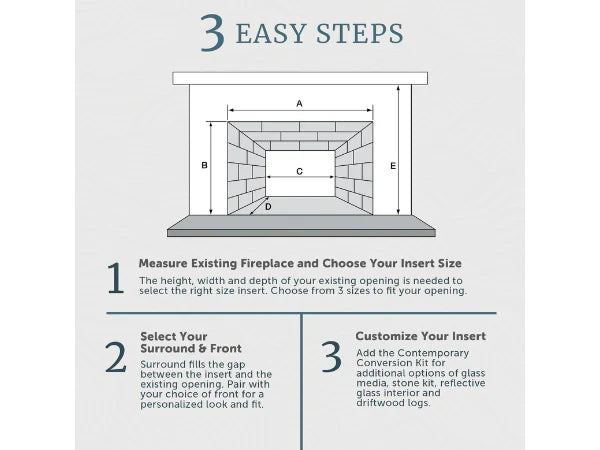 3 EASY STEPS

A

B

C

D

E

1 Measure Existing Fireplace and Choose Your Insert Size

The height, width and depth of your existing opening is needed to select the right size insert. Choose from 3 sizes to fit your opening.

2 Select Your Surround & Front

Surround fills the gap between the insert and the existing opening. Pair with your choice of front for a personalized look and fit.

3 Customize Your Insert

Add the Contemporary Conversion Kit for additional options of glass media, stone kit, reflective glass interior and driftwood logs.